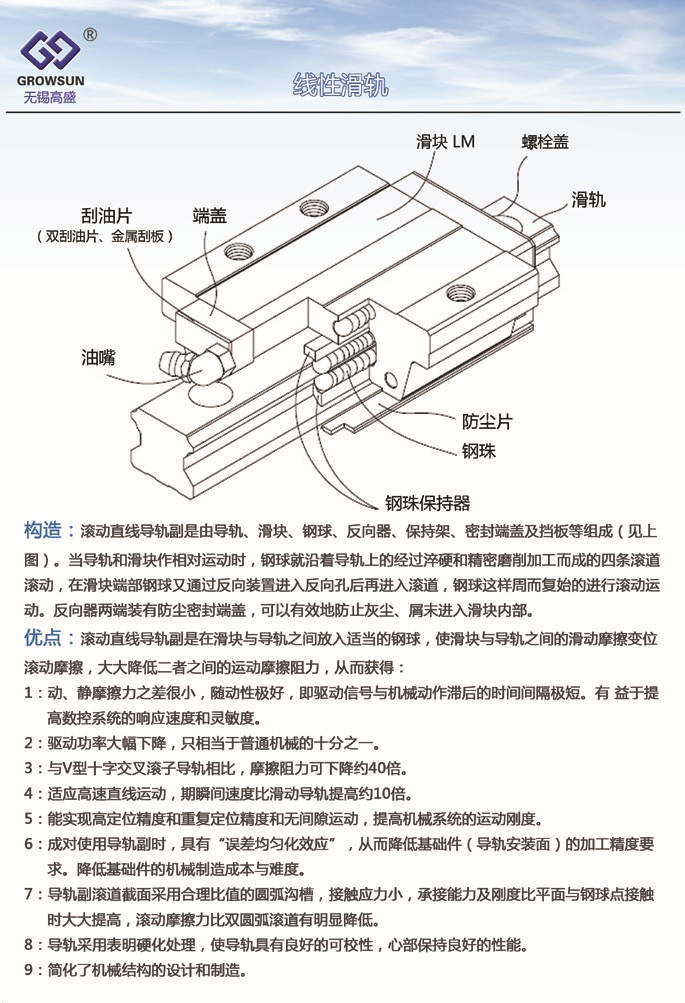 ®
GROWSUN
无锡高盛

线性滑轨

滑块 LM
螺栓盖
滑轨
刮油片
（双刮油片、金属刮板）
端盖
油嘴
防尘片
钢珠
钢珠保持器

构造：滚动直线导轨副是由导轨、滑块、钢球、反向器、保持架、密封端盖及挡板等组成（见上图）。当导轨和滑块作相对运动时，钢球就沿着导轨上的经过淬硬和精密磨削加工而成的四条滚道滚动，在滑块端部钢球又通过反向装置进入反向孔后再进入滚道，钢球这样周而复始的进行滚动运动。反向器两端装有防尘密封端盖，可以有效地防止灰尘、屑末进入滑块内部。

优点：滚动直线导轨副是在滑块与导轨之间放入适当的钢球，使滑块与导轨之间的滑动摩擦变位滚动摩擦，大大降低二者之间的运动摩擦阻力，从而获得：

1：动、静摩擦力之差很小，随动性极好，即驱动信号与机械动作滞后的时间间隔极短。有 益于提高数控系统的响应速度和灵敏度。
2：驱动功率大幅下降，只相当于普通机械的十分之一。
3：与V型十字交叉滚子导轨相比，摩擦阻力可下降约40倍。
4：适应高速直线运动，期瞬间速度比滑动导轨提高约10倍。
5：能实现高定位精度和重复定位精度和无间隙运动，提高机械系统的运动刚度。
6：成对使用导轨副时，具有“误差均匀化效应”，从而降低基础件（导轨安装面）的加工精度要求。降低基础件的机械制造成本与难度。
7：导轨副滚道截面采用合理比值的圆弧沟槽，接触应力小，承接能力及刚度比平面与钢球点接触时大大提高，滚动摩擦力比双圆弧滚道有明显降低。
8：导轨采用表明硬化处理，使导轨具有良好的可校性，心部保持良好的性能。
9：简化了机械结构的设计和制造。